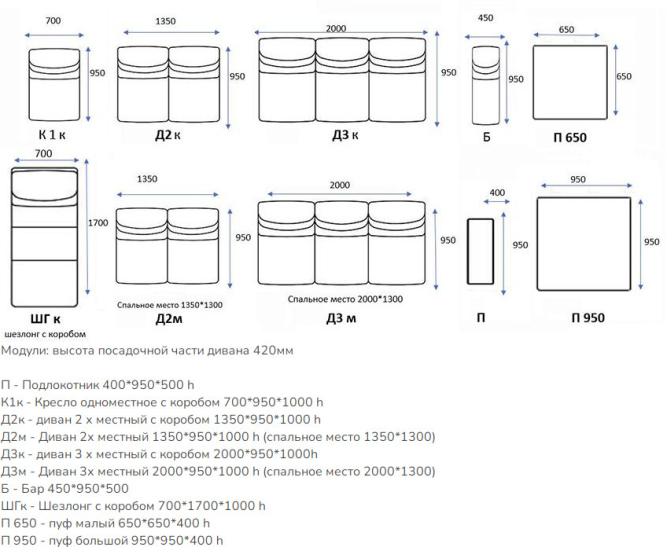 700
950
К 1 к

1350
950
Д2 к

2000
950
Д3 к

450
950
Б

650
650
П 650

700
1700
ШГ к
шезлонг с коробом

1350
950
Спальное место 1350*1300
Д2м

2000
950
Спальное место 2000*1300
Д3 м

400
950
П

950
950
П 950

Модули: высота посадочной части дивана 420мм

П - Подлокотник 400*950*500 h
К1к - Кресло одноместное с коробом 700*950*1000 h
Д2к - диван 2 х местный с коробом 1350*950*1000 h
Д2м - Диван 2х местный 1350*950*1000 h (спальное место 1350*1300)
Д3к - диван 3 х местный с коробом 2000*950*1000h
Д3м - Диван 3х местный 2000*950*1000 h (спальное место 2000*1300)
Б - Бар 450*950*500
ШГк - Шезлонг с коробом 700*1700*1000 h
П 650 - пуф малый 650*650*400 h
П 950 - пуф большой 950*950*400 h