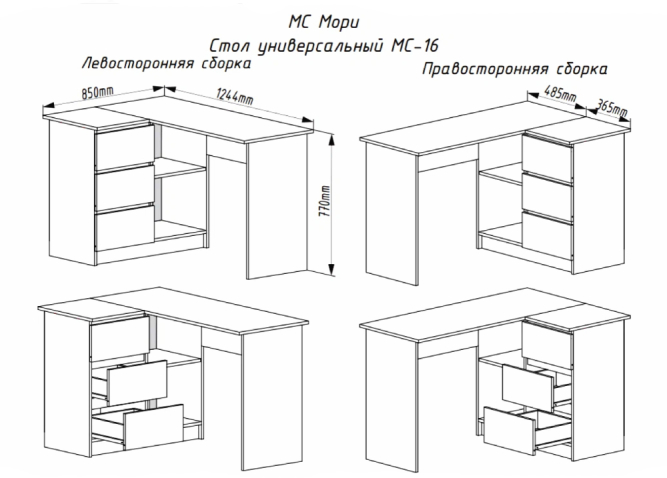 МС Мори

Стол универсальный МС-16

Левосторонняя сборка

Правосторонняя сборка

850mm

1244mm

770mm

485mm

365mm