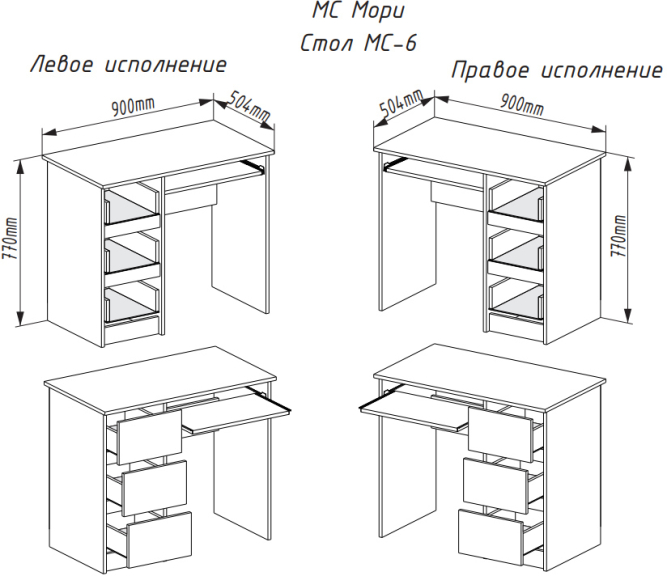 МС Мори
Стол МС-6

Левое исполнение

900mm
504mm
770mm

Правое исполнение

504mm
900mm
770mm