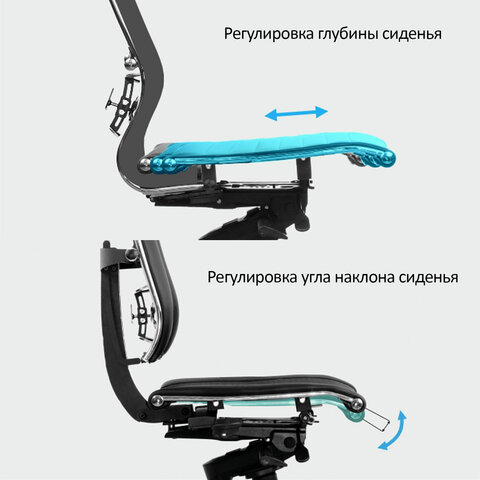 Регулировка глубины сиденья

Регулировка угла наклона сиденья