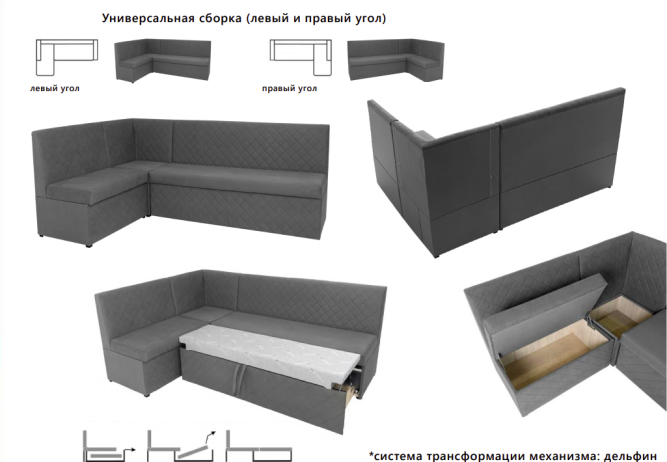 Универсальная сборка (левый и правый угол)

левый угол

правый угол

*система трансформации механизма: дельфин