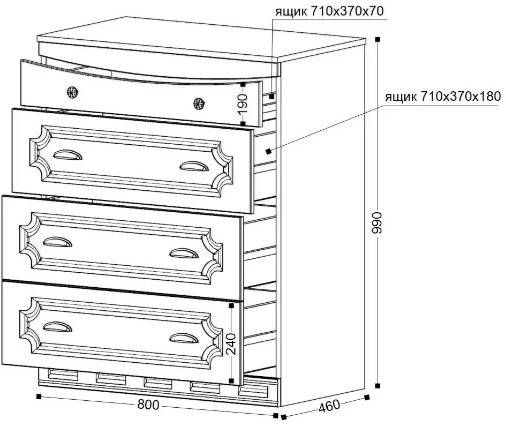 ящик 710х370х70
ящик 710х370х180
190
990
240
800
460