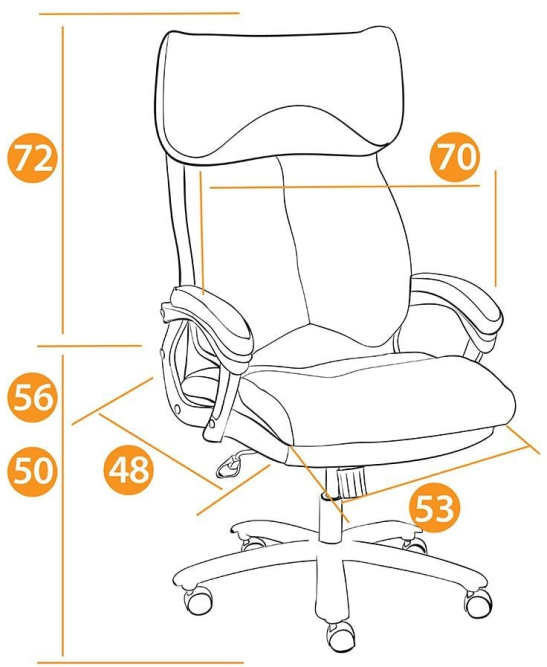 72
70
56
50
48
53