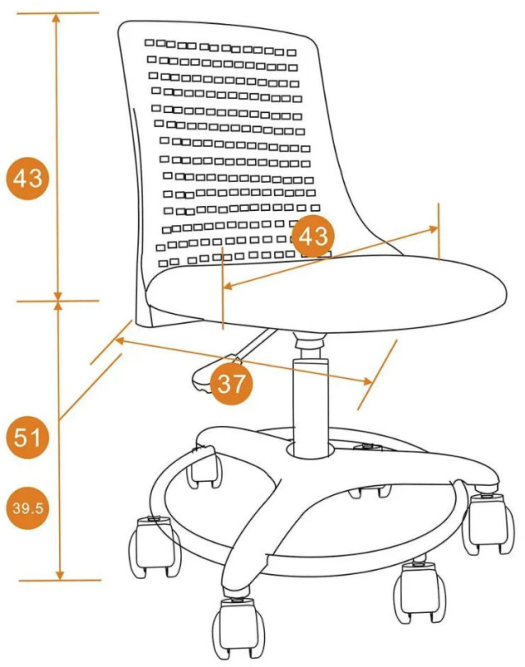 43
43
37
51
39.5